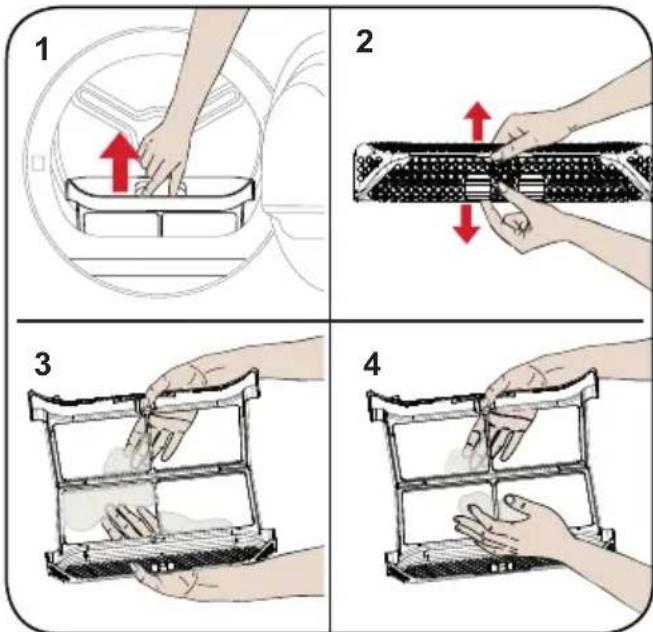 1

2

3

4