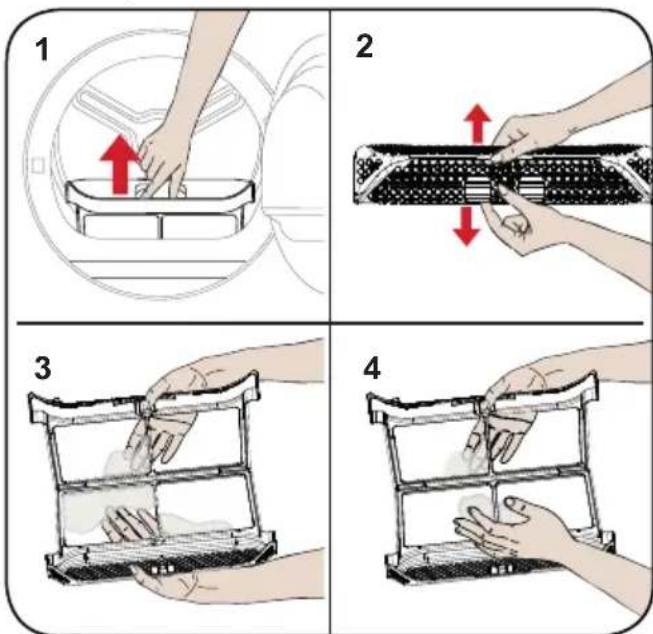 1

2

3

4