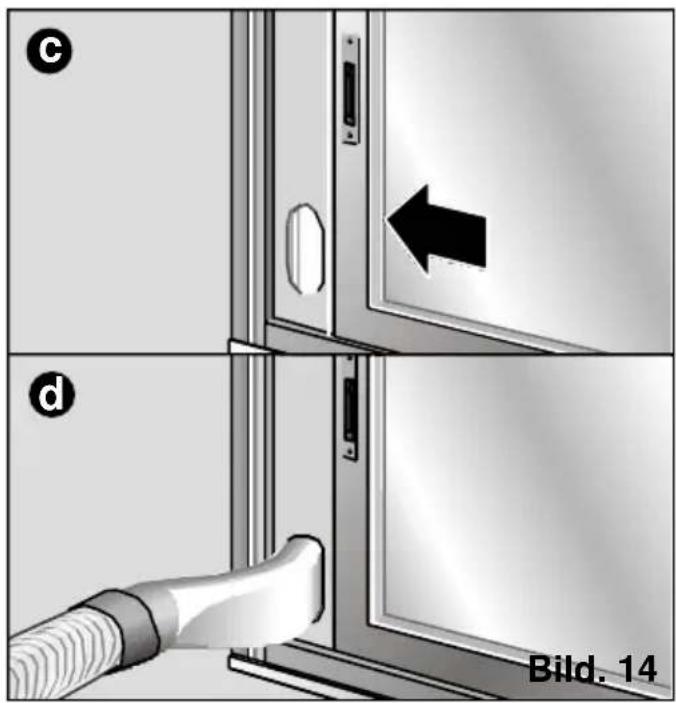 c

d

Bild. 14