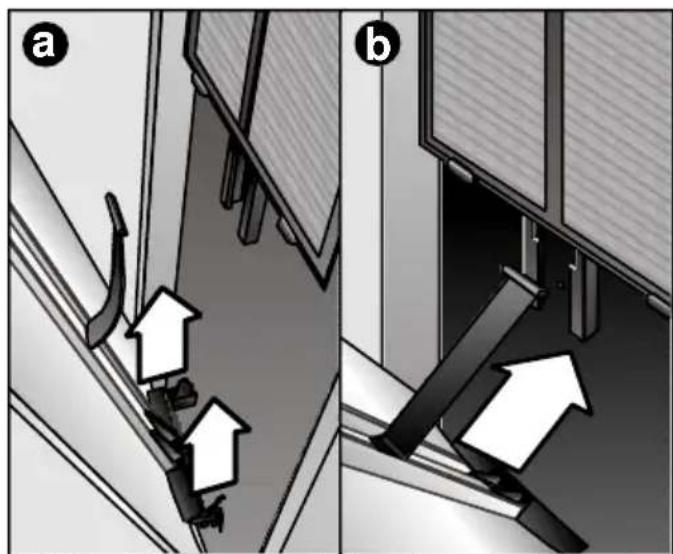 a

b