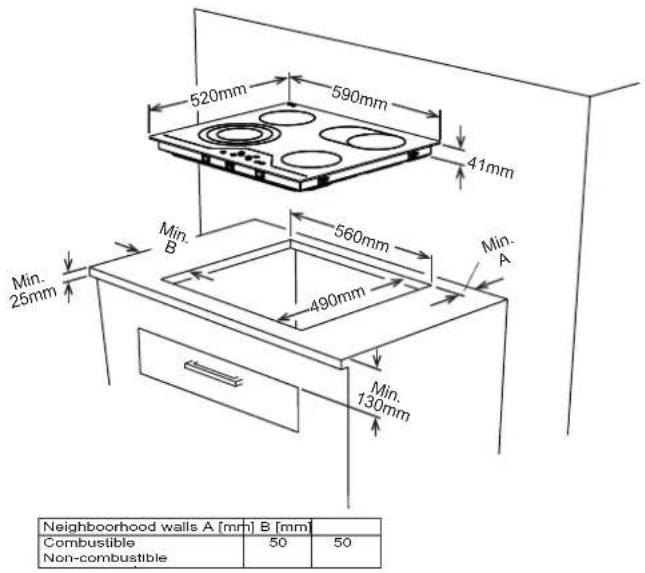 520mm
590mm
41mm
Min. B
560mm
Min. A
Min. 25mm
490mm
Min. 130mm

| Neighboorhood walls | A [mm] | B [mm] |
|---|---|---|
| Combustible | 50 | 50 |
| Non-combustible | | |