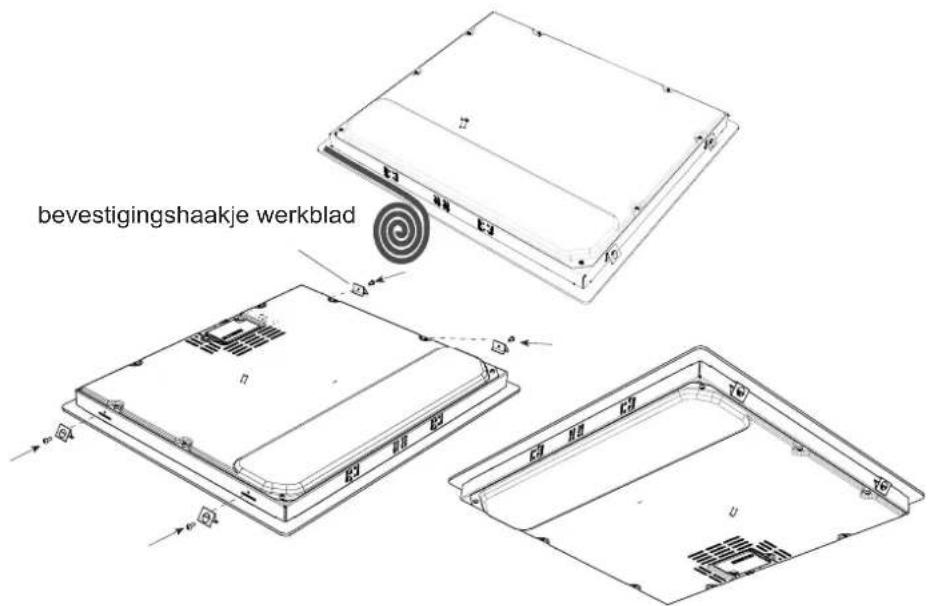 bevestigingshaakje werkblad