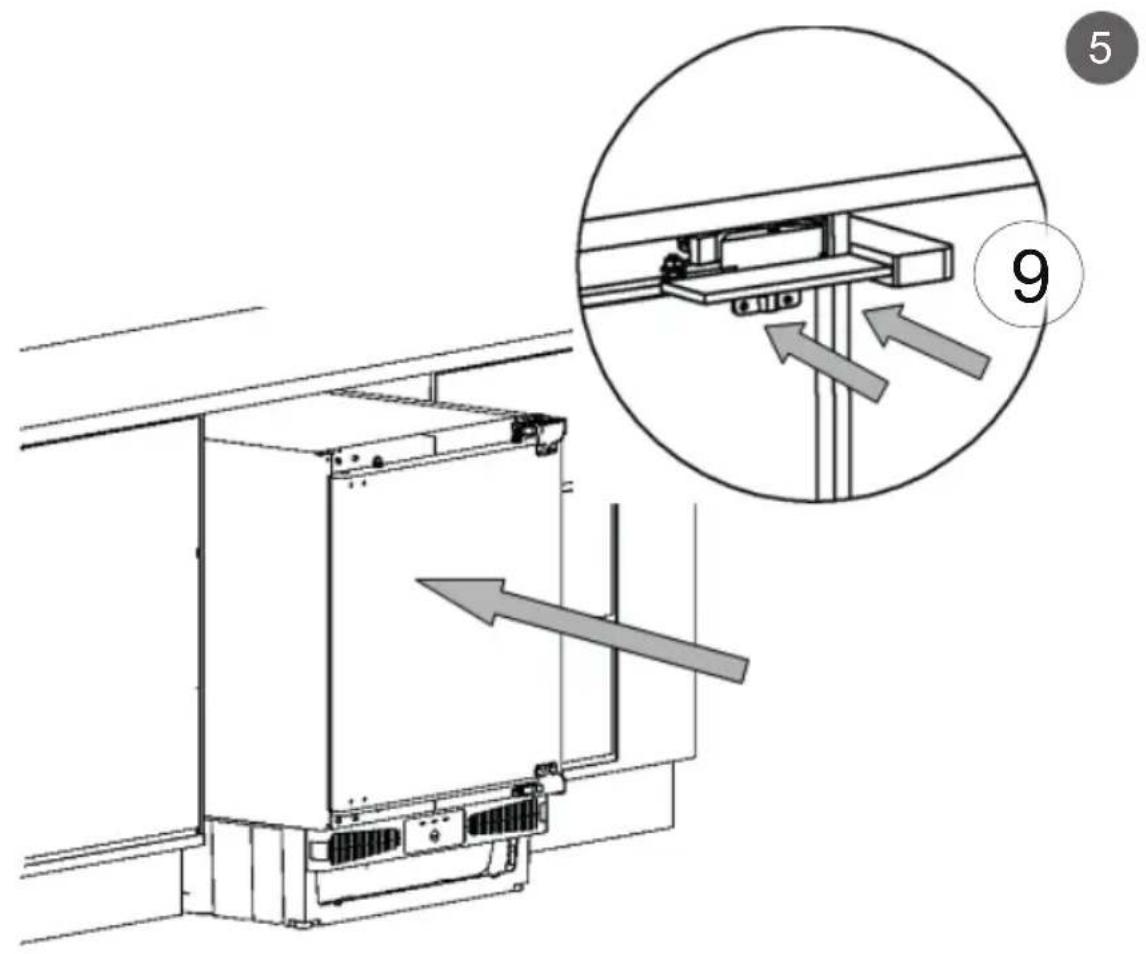 5

9