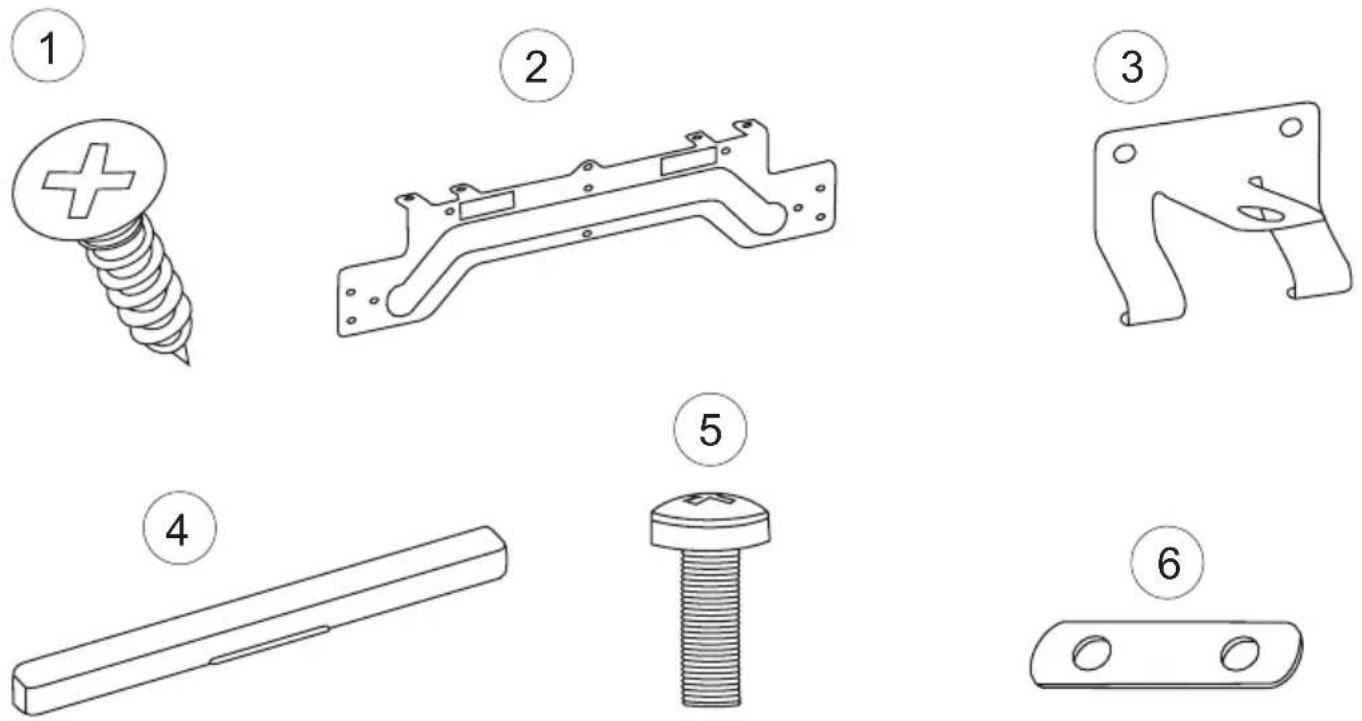 1
2
3
4
5
6