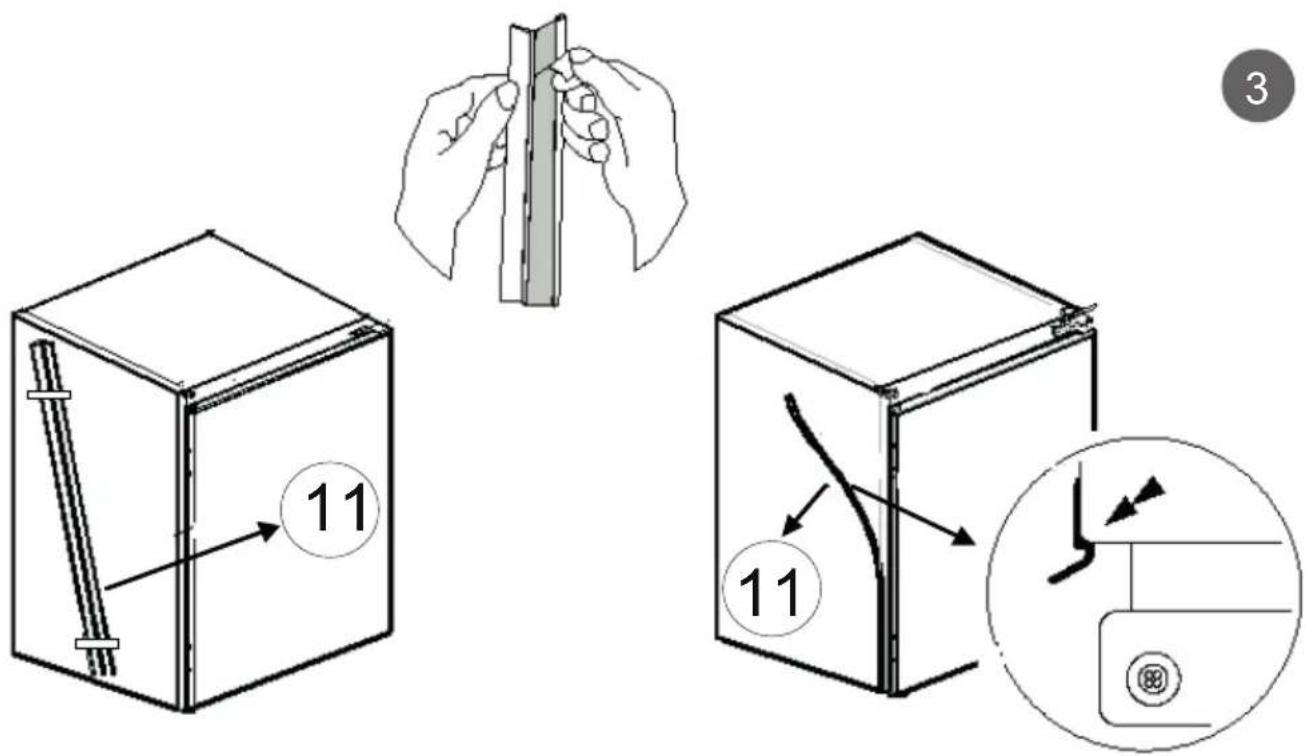 3

11

11