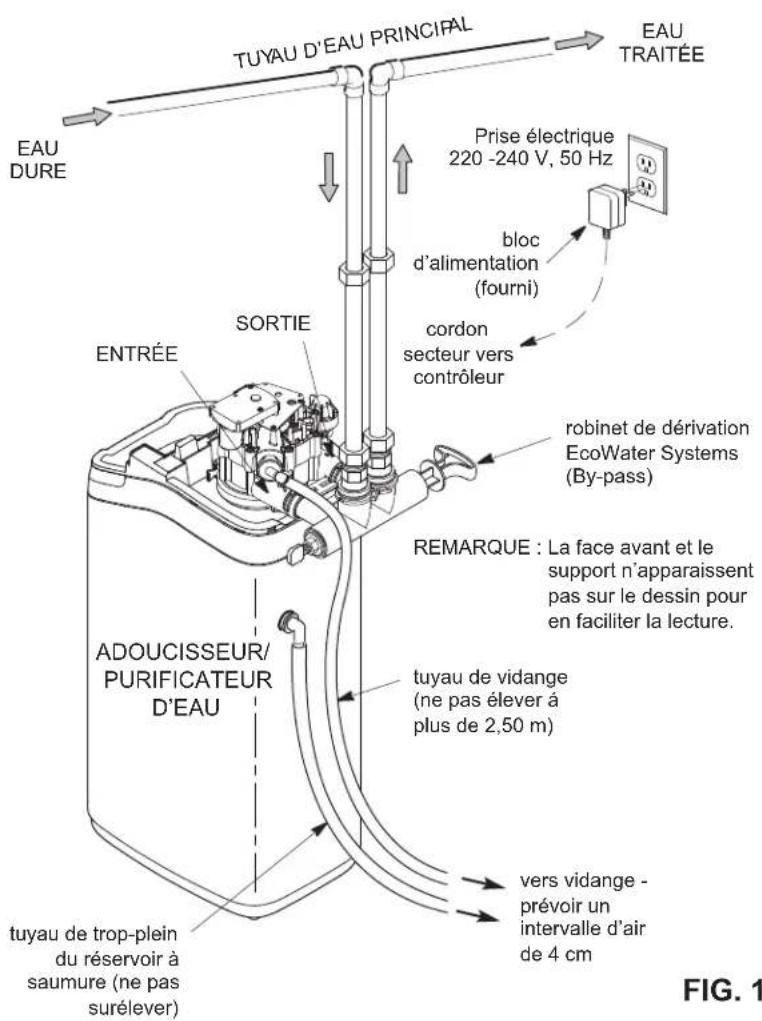 TUYAU D'EAU PRINCIPAL

EAU TRAITÉE

EAU DURE

Prise électrique 220 -240 V, 50 Hz

bloc d'alimentation (fourni)

cordon secteur vers contrôleur

SORTIE

ENTRÉE

robinet de dérivation EcoWater Systems (By-pass)

REMARQUE : La face avant et le support n'apparaissent pas sur le dessin pour en faciliter la lecture.

ADOUCISSEUR/ PURIFICATEUR D'EAU

tuyau de vidange (ne pas élever á plus de 2,50 m)

vers vidange - prévoir un intervalle d'air de 4 cm

tuyau de trop-plein du réservoir à saumure (ne pas surélever)

FIG. 1