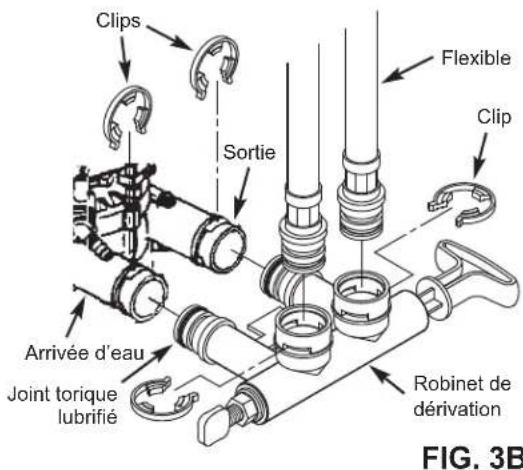 Clips

Flexible

Clip

Sortie

Arrivée d'eau

Joint torique lubrifié

Robinet de dérivation

FIG. 3B