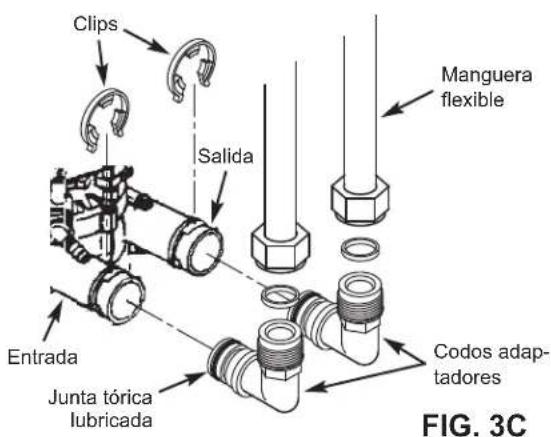 Clips

Manguera flexible

Salida

Entrada

Codos adaptadores

Junta tórica lubricada

FIG. 3C