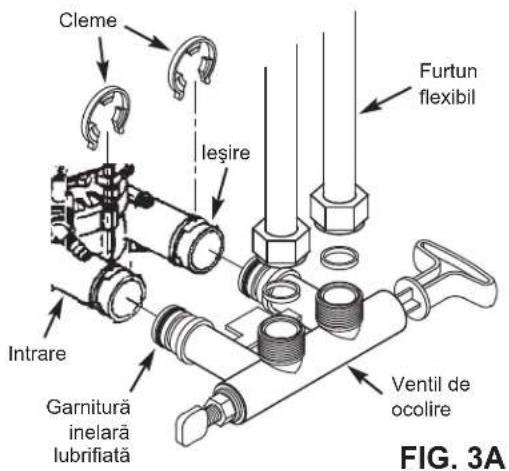 Cleme

Furtun flexibil

Ieşire

Intrare

Garnitură inelară lubrifiată

Ventil de ocolire

FIG. 3A