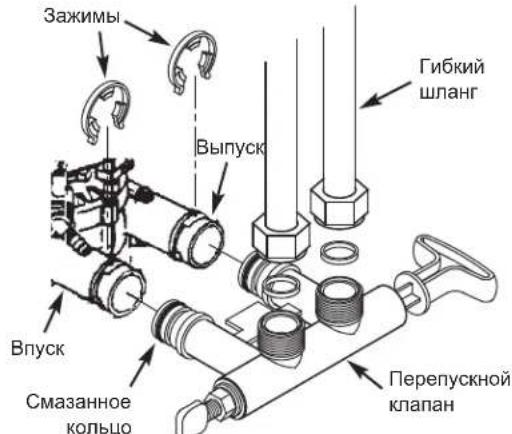 Зажимы

Гибкий шланг

Выпуск

Впуск

Смазанное кольцо

Перепускной клапан