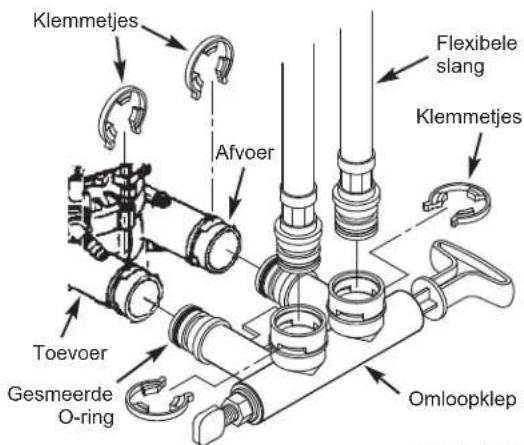 Klemmetjes

Flexibele slang

Klemmetjes

Afvoer

Toevoer

Gesmeerde O-ring

Omloopklep