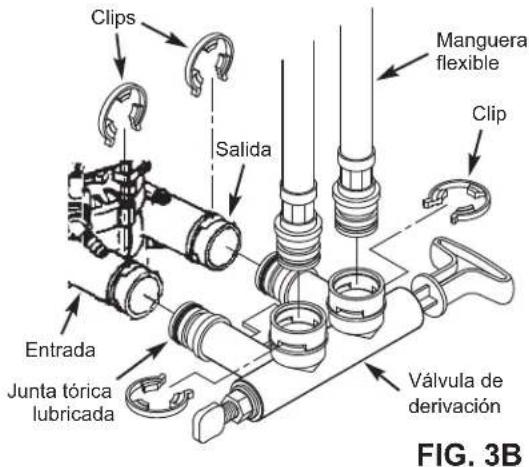 Clips

Manguera flexible

Clip

Salida

Entrada

Junta tórica lubricada

Válvula de derivación

FIG. 3B