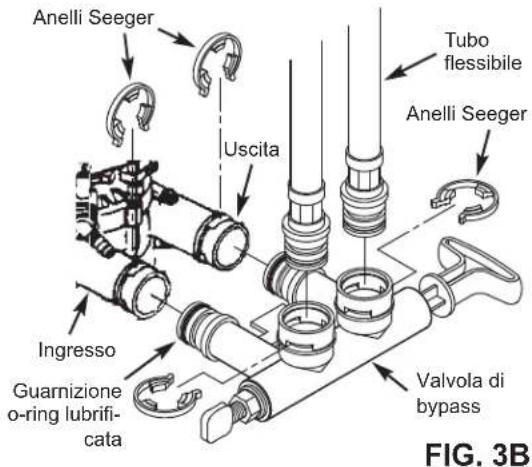 Anelli Seeger

Tubo flessibile

Anelli Seeger

Uscita

Ingresso

Guarnizione o-ring lubrificata

Valvola di bypass

FIG. 3B