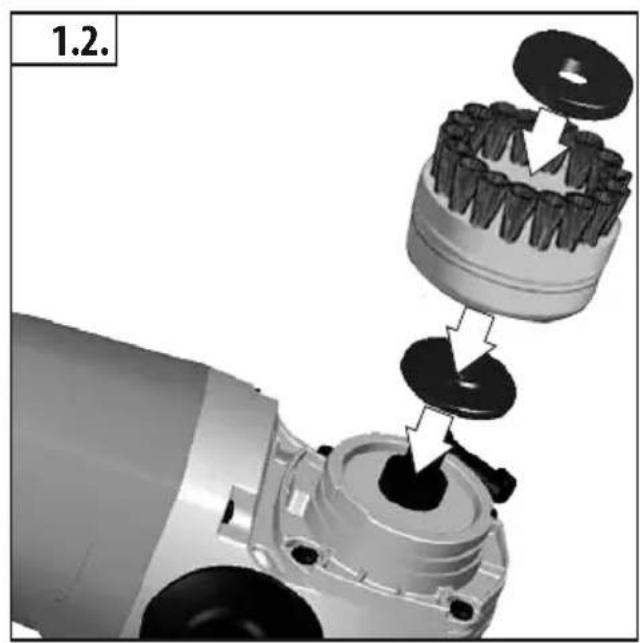 1.2.