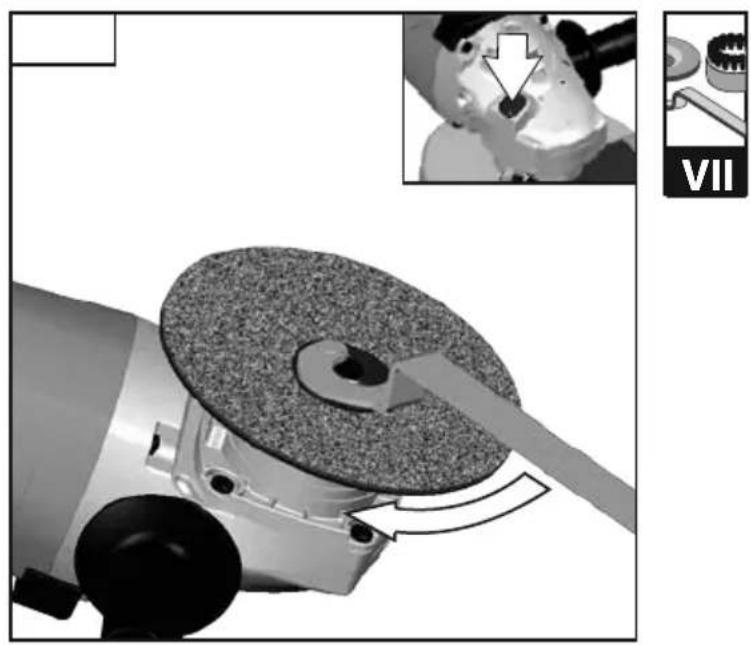 VII