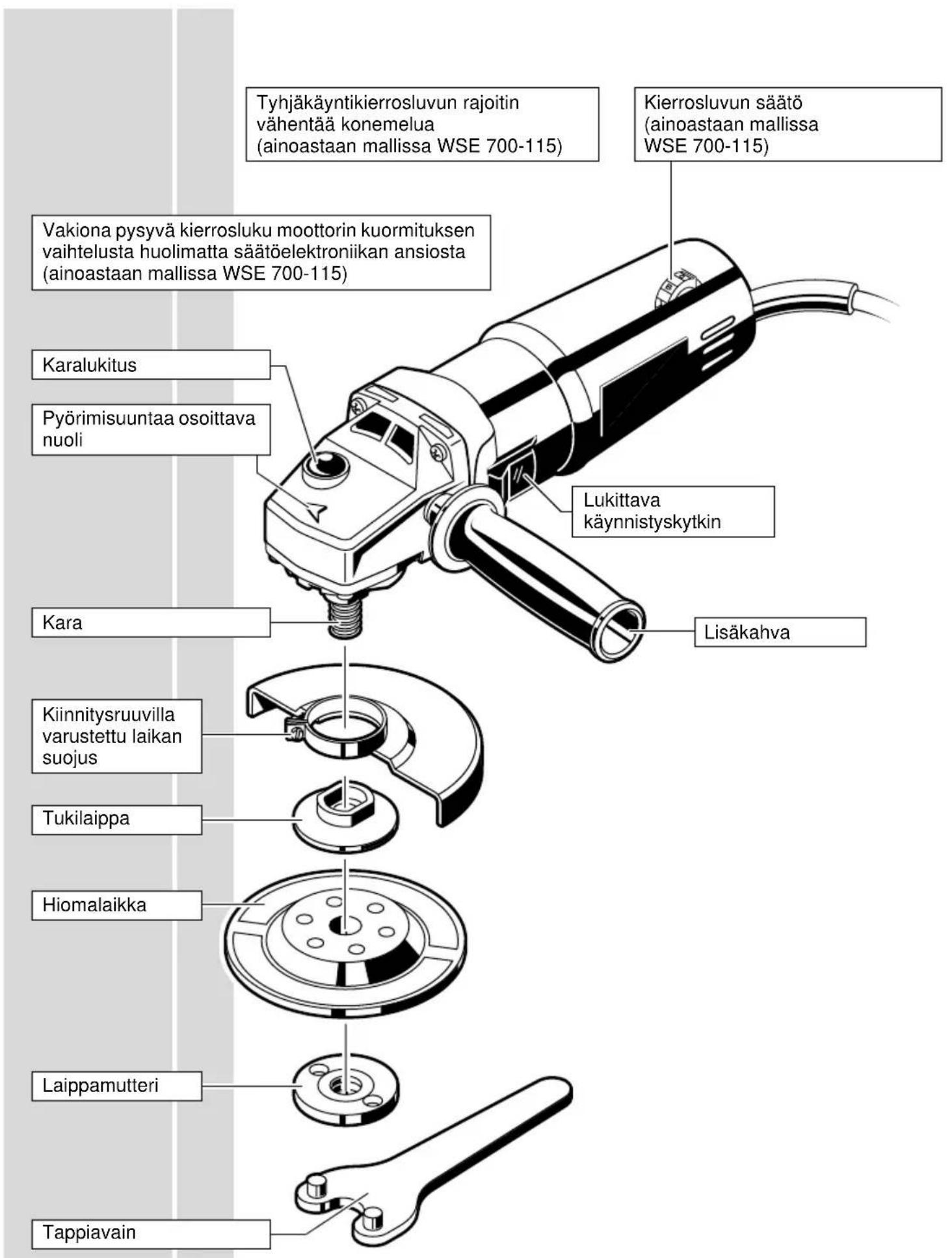 Tyhjäkäyntikierrosluvun rajoitin vähentää konemelua (ainoastaan mallissa WSE 700-115)

Kierrosluvun säätö (ainoastaan mallissa WSE 700-115)

Vakiona pysyvä kierrosluku moottorin kuormituksen vaihtelusta huolimatta säätöelektroniikan ansiosta (ainoastaan mallissa WSE 700-115)

Karalukitus

Pyörimisuuntaa osoittava nuoli

Lukittava käynnistyskytkin

Kara

Lisäkahva

Kiinnitysruuvilla varustettu laikan suojus

Tukilaippa

Hiomalaikka

Laippamutteri

Tappiavain