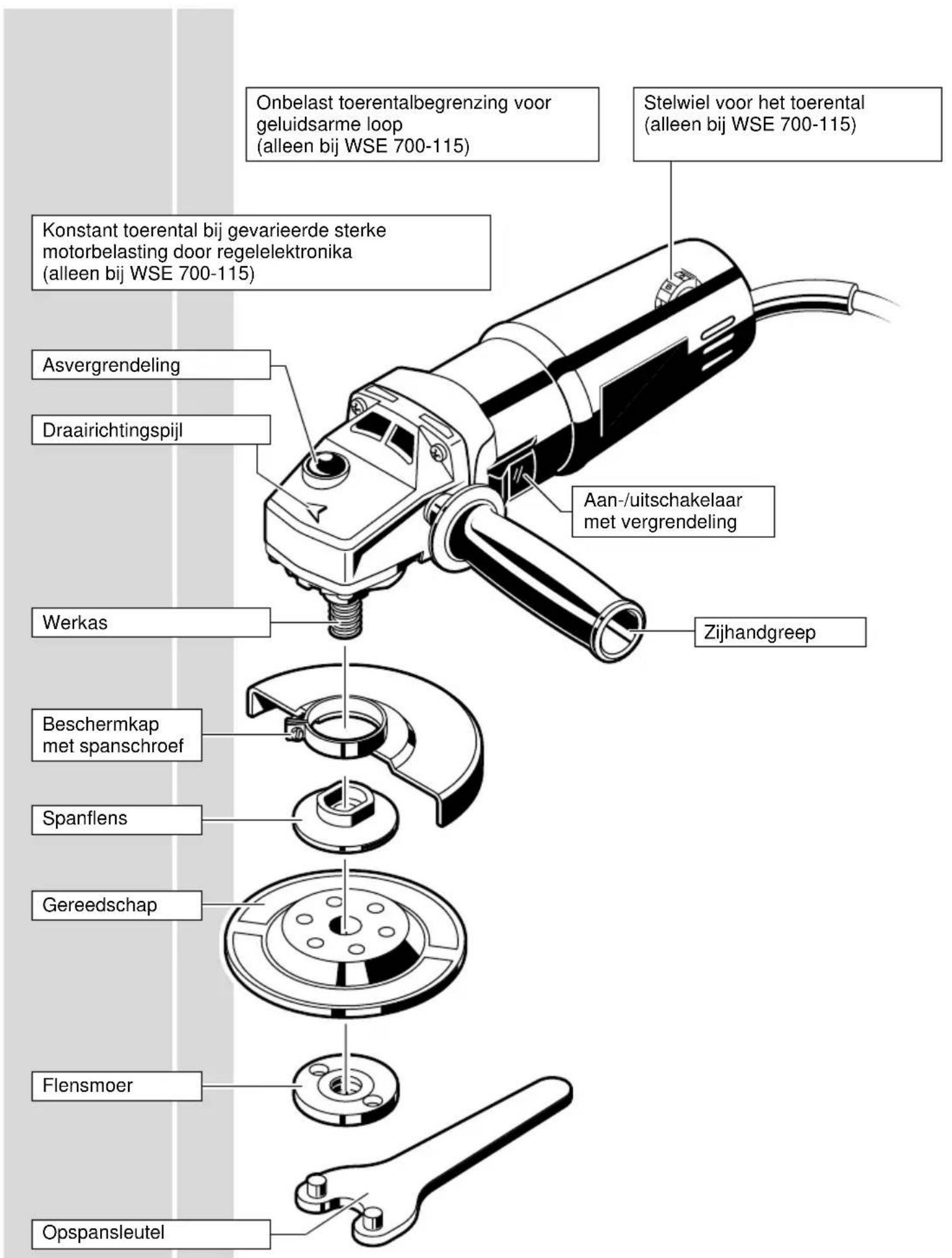 Onbelast toerentalbegrenzing voor geluidsarme loop
(alleen bij WSE 700-115)

Stelwiel voor het toerental
(alleen bij WSE 700-115)

Konstant toerental bij gevarieerde sterke motorbelasting door regelelektronika
(alleen bij WSE 700-115)

Asvergrendeling

Draairichtingspijl

Aan-/uitschakelaar met vergrendeling

Werkas

Zijhandgreep

Beschermkap met spanschroef

Spanflens

Gereedschap

Flensmoer

Opspansleutel