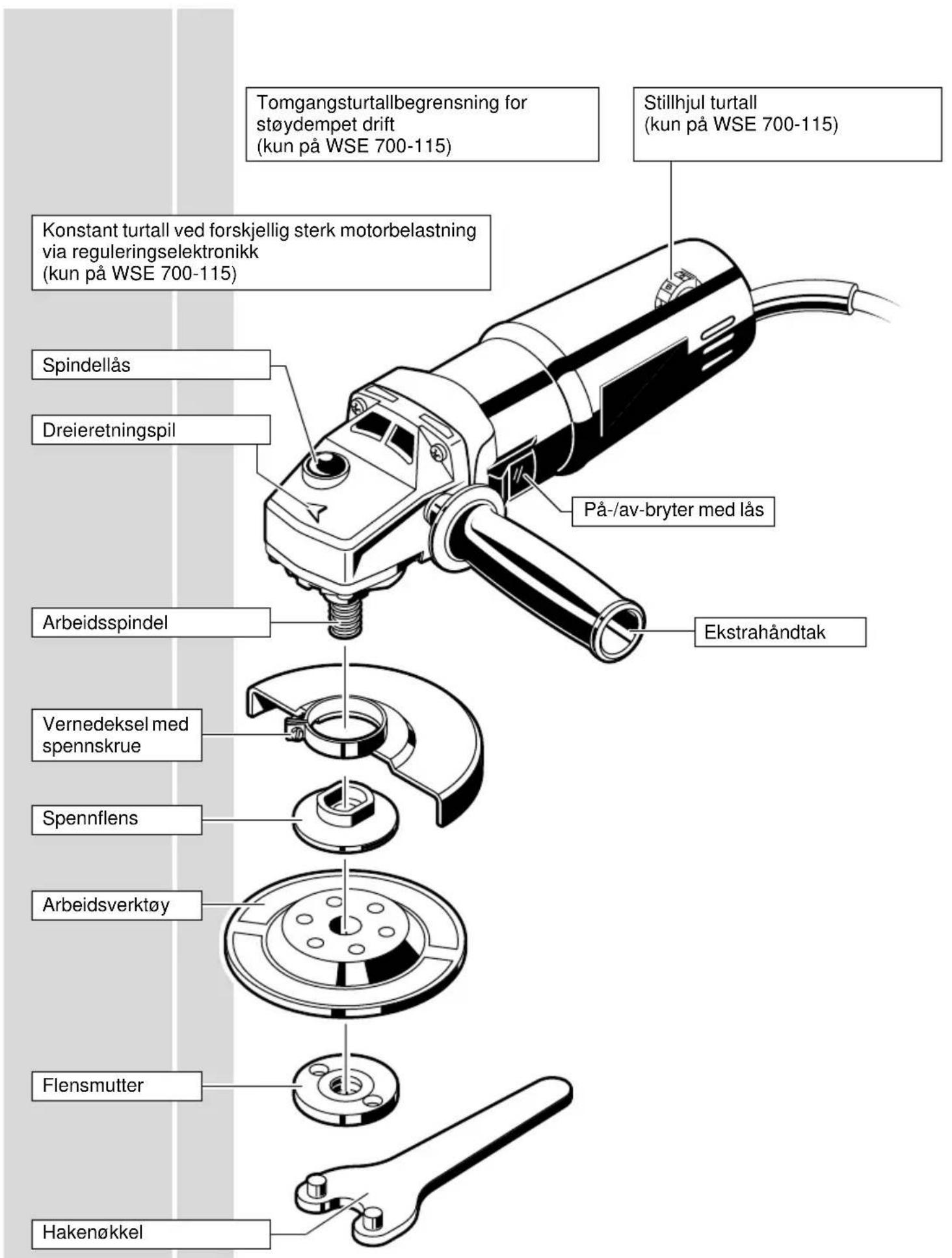 Tomgangsturtallbegrensning for støydempet drift
(kun på WSE 700-115)

Stillhjul turtall
(kun på WSE 700-115)

Konstant turtall ved forskjellig sterk motorbelastning via reguleringselektronikk
(kun på WSE 700-115)

Spindellås

Dreieretningspil

På-/av-bryter med lås

Arbeidsspindel

Ekstrahåndtak

Vernedeksel med spennskrue

Spennflens

Arbeidsverktøy

Flensmutter

Hakenøkkel