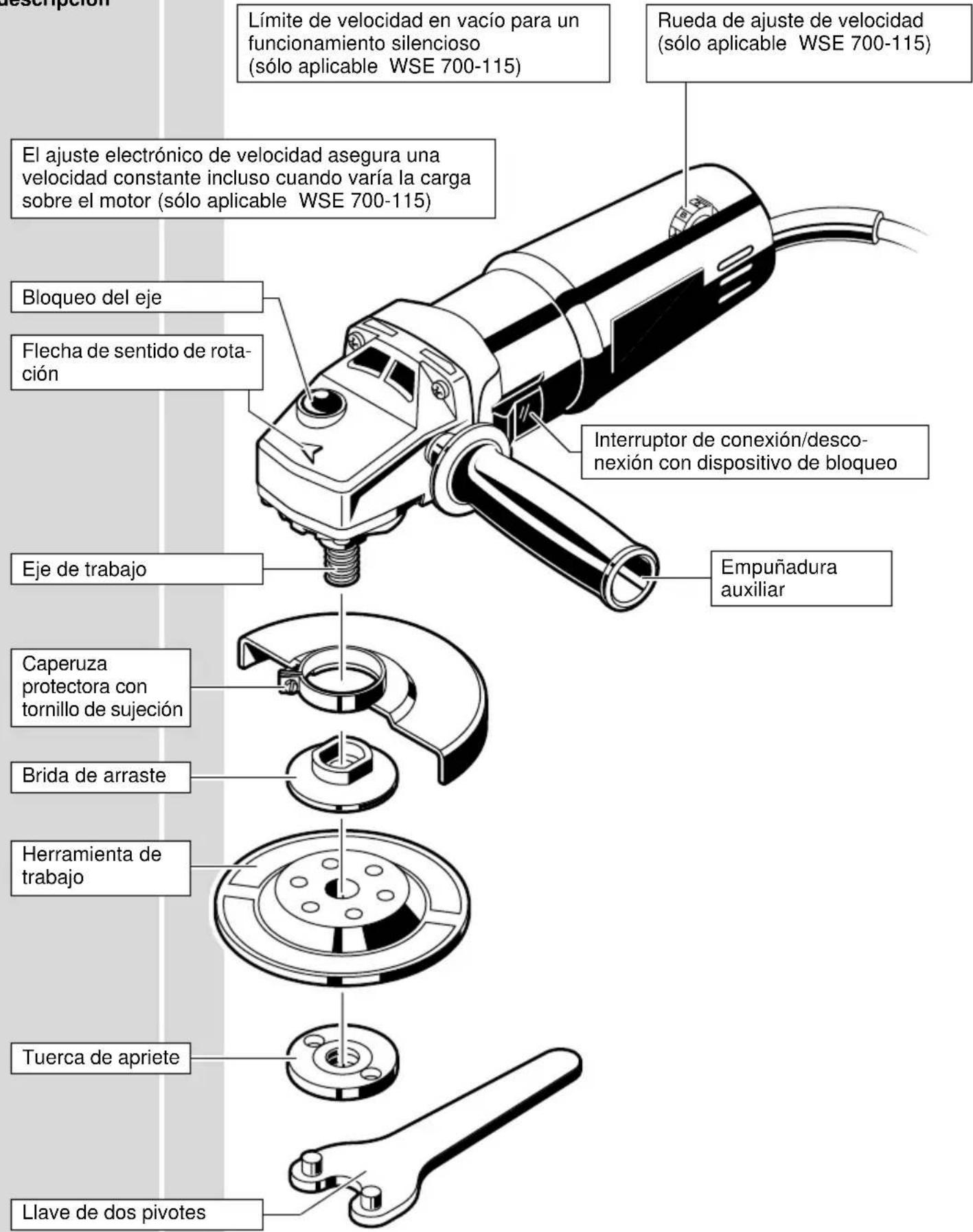 descripción

Límite de velocidad en vacío para un funcionamiento silencioso (sólo aplicable WSE 700-115)

Rueda de ajuste de velocidad (sólo aplicable WSE 700-115)

El ajuste electrónico de velocidad asegura una velocidad constante incluso cuando varía la carga sobre el motor (sólo aplicable WSE 700-115)

Bloqueo del eje

Flecha de sentido de rotación

Interruptor de conexión/desconexión con dispositivo de bloqueo

Eje de trabajo

Empuñadura auxiliar

Caperuza protectora con tornillo de sujeción

Brida de arraste

Herramienta de trabajo

Tuerca de apriete

Llave de dos pivotes