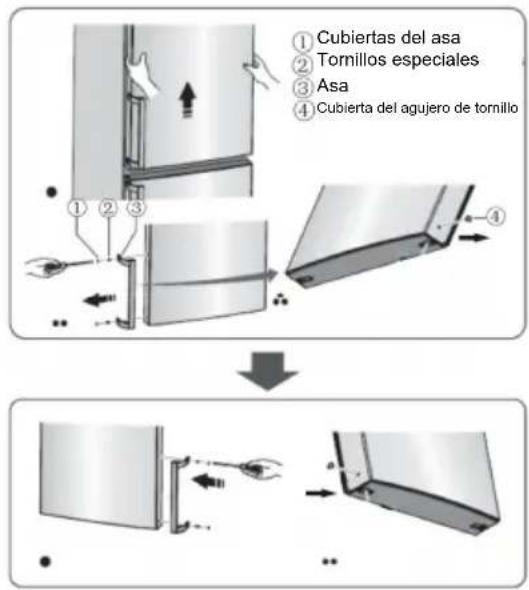 ① Cubiertas del asa
② Tornillos especiales
③ Asa
④ Cubierta del agujero de tornillo

① ② ③

④