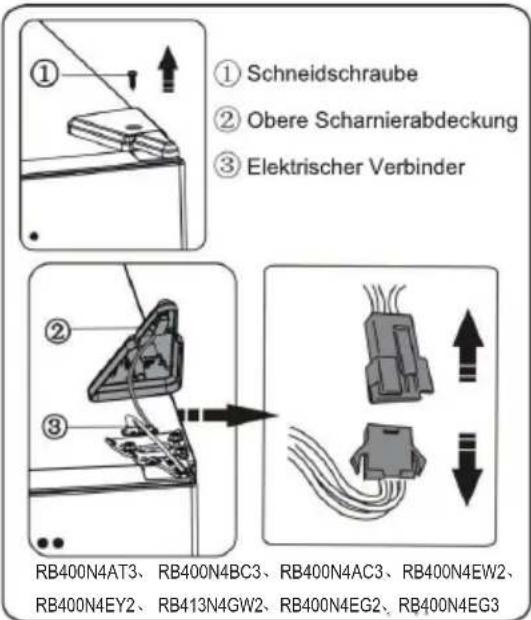 ①

① Schneidschraube

② Obere Scharnierabdeckung

③ Elektrischer Verbinder

②

③

RB400N4AT3、 RB400N4BC3、RB400N4AC3、RB400N4EW2、
RB400N4EY2、 RB413N4GW2、RB400N4EG2、RB400N4EG3