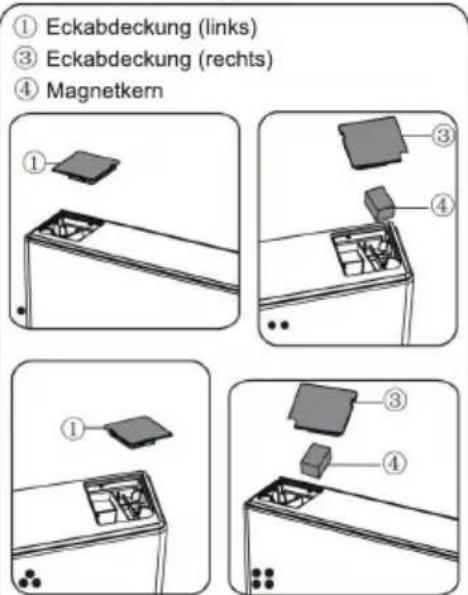 ① Eckabdeckung (links)
③ Eckabdeckung (rechts)
④ Magnetkern

①

③
④

①

③
④