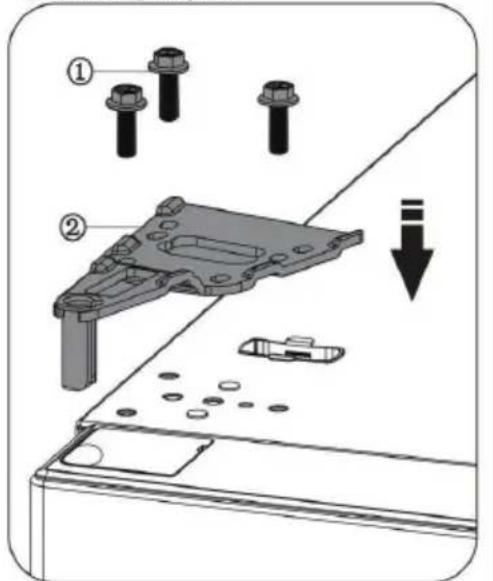 ①
②