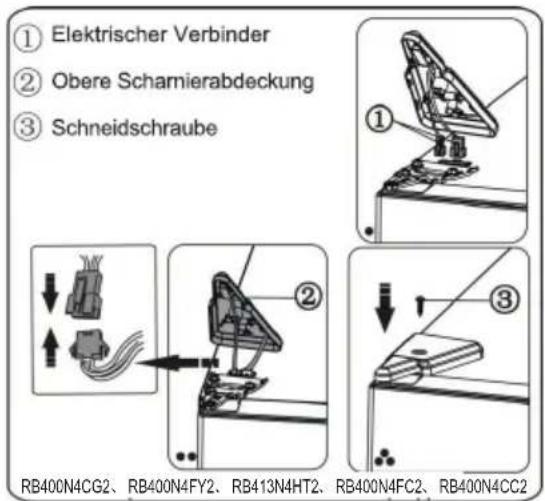 ① Elektrischer Verbinder
② Obere Scharnierabdeckung
③ Schneidschraube

①

②

③

RB400N4CG2、RB400N4FY2、RB413N4HT2、RB400N4FC2、RB400N4CC2