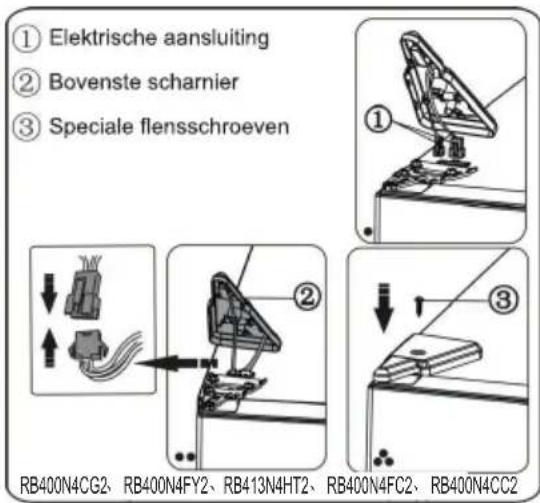 ① Elektrische aansluiting
② Bovenste scharnier
③ Speciale flensschroeven

①

②

③

RB400N4CG2、RB400N4FY2、RB413N4HT2、RB400N4FC2、RB400N4CC2