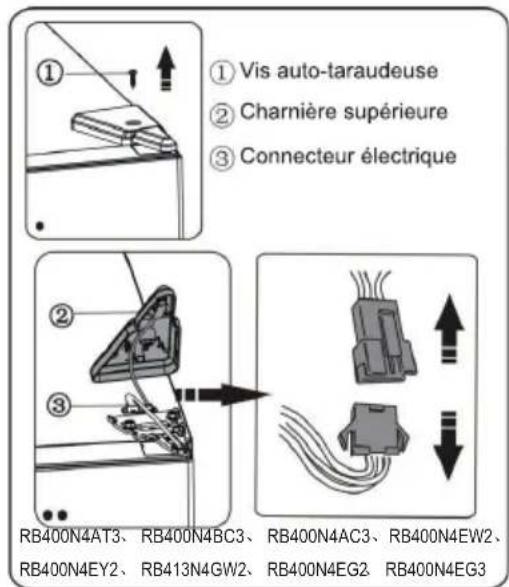 ①
① Vis auto-taraudeuse
② Charnière supérieure
③ Connecteur électrique

②
③

RB400N4AT3、 RB400N4BC3、 RB400N4AC3、 RB400N4EW2、
RB400N4EY2、 RB413N4GW2、 RB400N4EG2、 RB400N4EG3