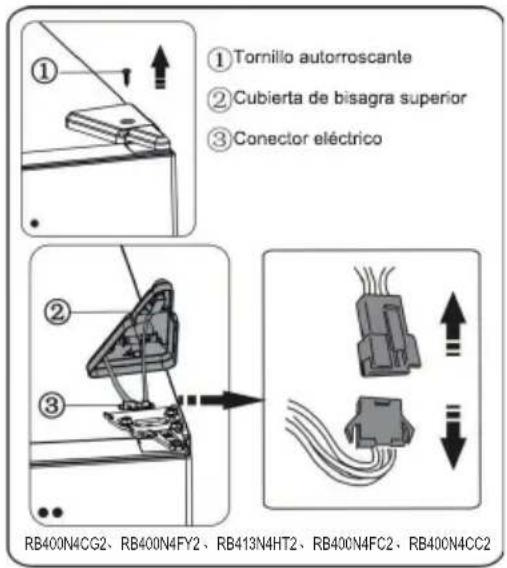 ①

①Tornillo autorroscante

②Cubierta de bisagra superior

③Conector eléctrico

②

③

RB400N4CG2、RB400N4FY2、RB413N4HT2、RB400N4FC2、RB400N4CC2