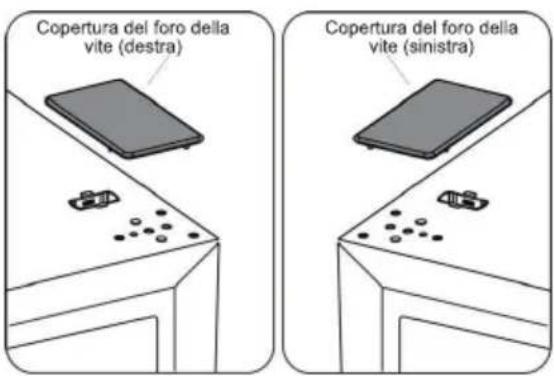 Copertura del foro della vite (destra)

Copertura del foro della vite (sinistra)