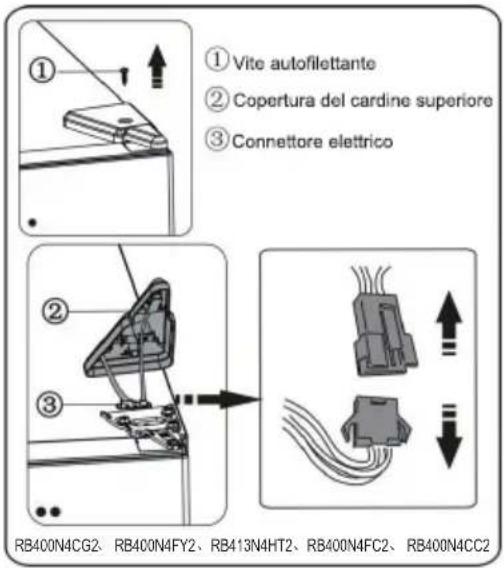 ①
① Vite autofilettante
② Copertura del cardine superiore
③ Connettore elettrico

②
③

RB400N4CG2、 RB400N4FY2、RB413N4HT2、RB400N4FC2、 RB400N4CC2