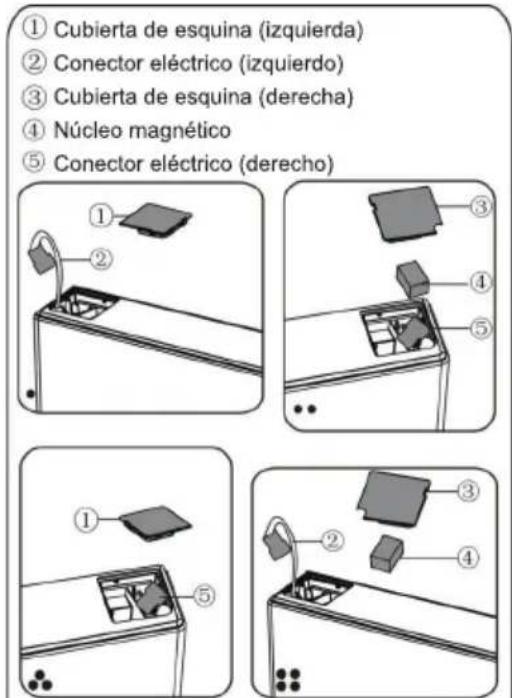 ① Cubierta de esquina (izquierda)
② Conector eléctrico (izquierdo)
③ Cubierta de esquina (derecha)
④ Núcleo magnético
⑤ Conector eléctrico (derecho)

①
②

③
④
⑤

①
⑤

③
②
④