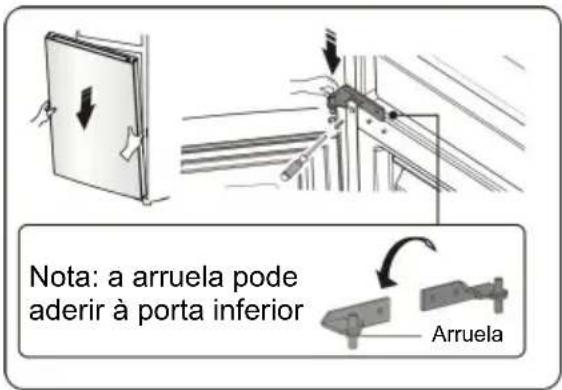 Nota: a arruela pode aderir à porta inferior

Arruela