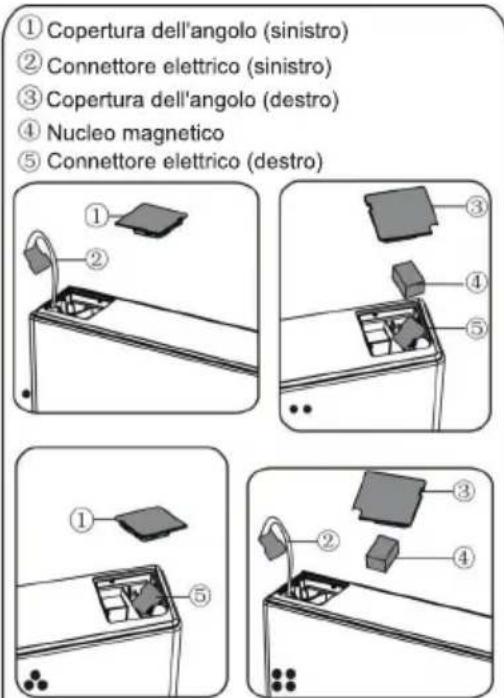 ① Copertura dell'angolo (sinistro)
② Connettore elettrico (sinistro)
③ Copertura dell'angolo (destro)
④ Nucleo magnetico
⑤ Connettore elettrico (destro)

①
②

③
④
⑤

①
⑤

③
②
④