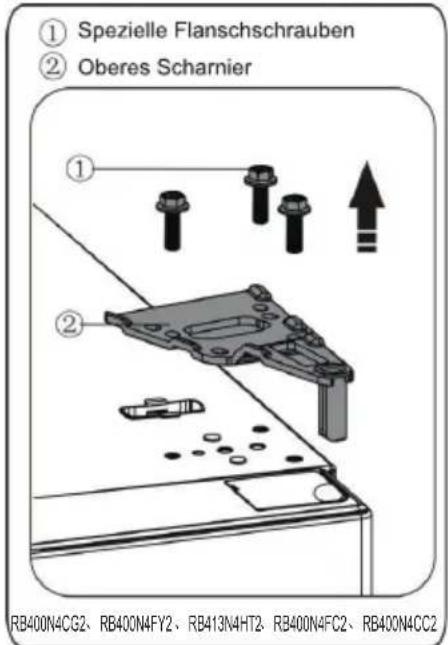 ① Spezielle Flanschschrauben
② Oberes Scharnier

①

②

RB400N4CG2、RB400N4FY2、RB413N4HT2、RB400N4FC2、RB400N4CC2