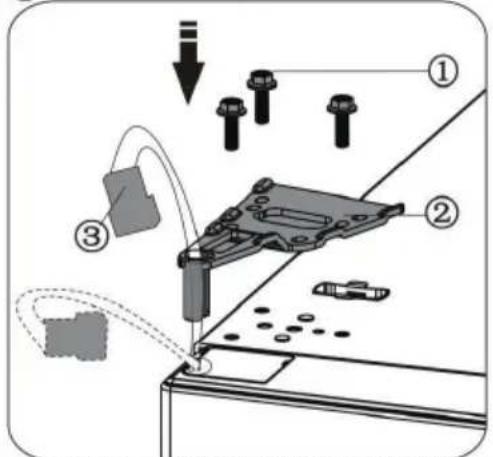 ①
②
③