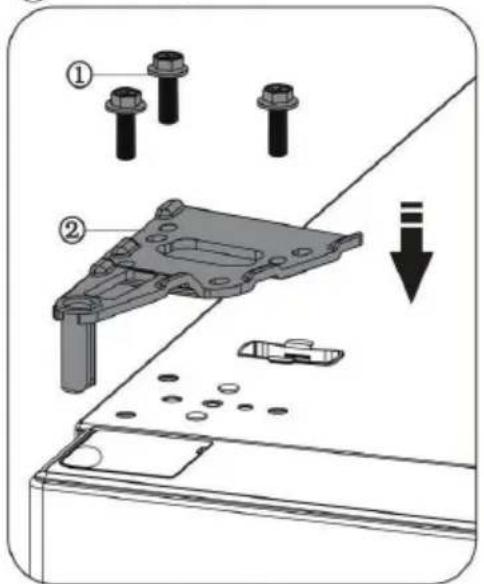 ①
②