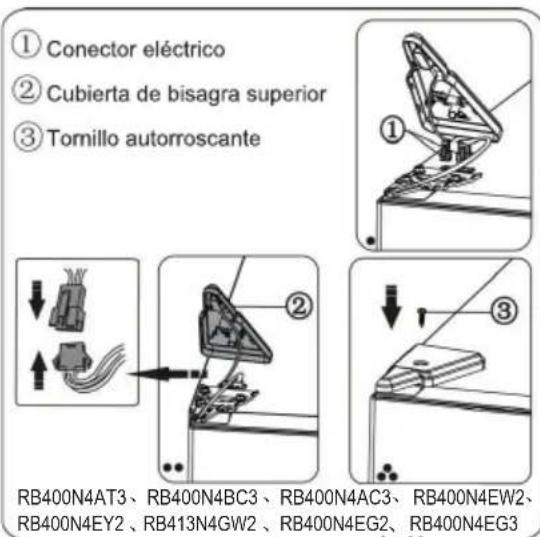 ① Conector eléctrico
② Cubierta de bisagra superior
③ Tornillo autorroscante

①

②

③

RB400N4AT3、RB400N4BC3、RB400N4AC3、RB400N4EW2、RB400N4EY2、RB413N4GW2、RB400N4EG2、RB400N4EG3