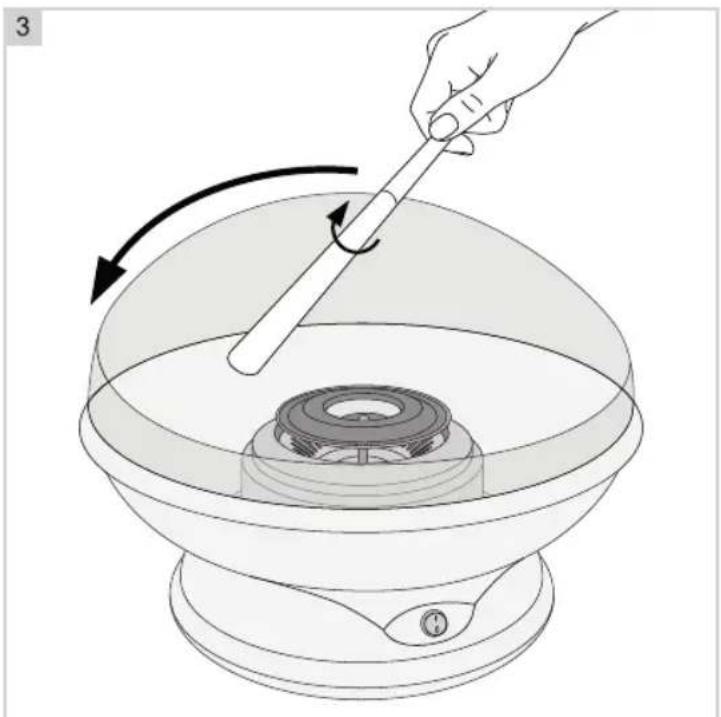 3