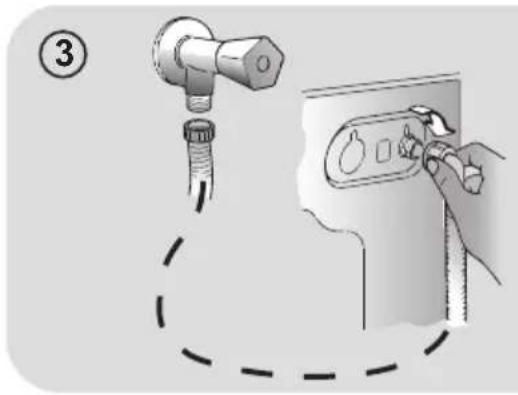 3