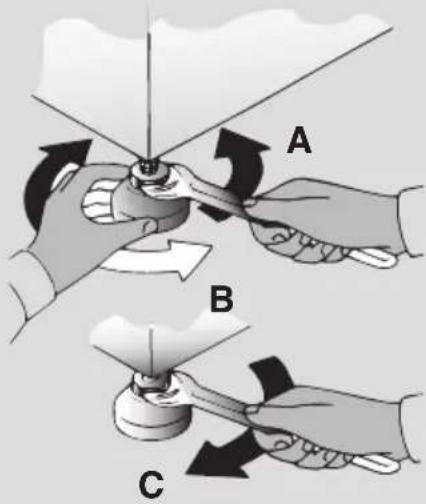 A

B

C