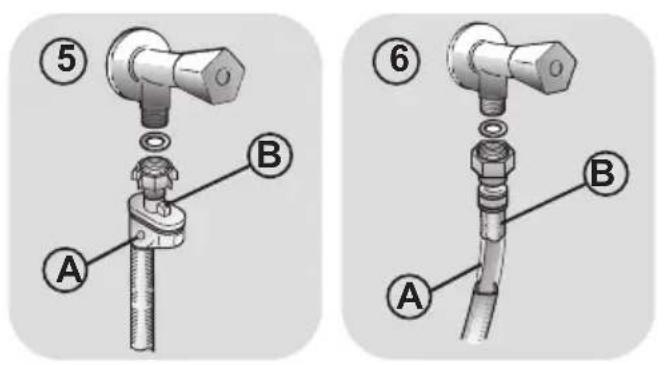 5
B
A

6
B
A