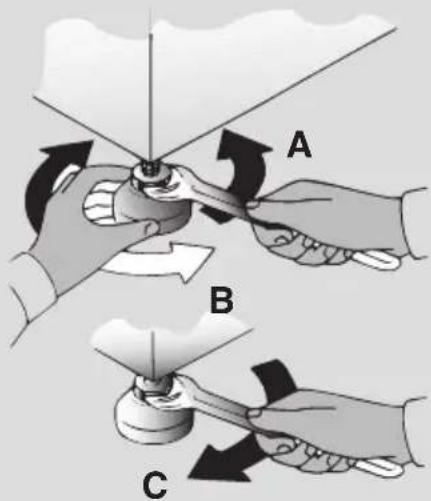 A
B
C