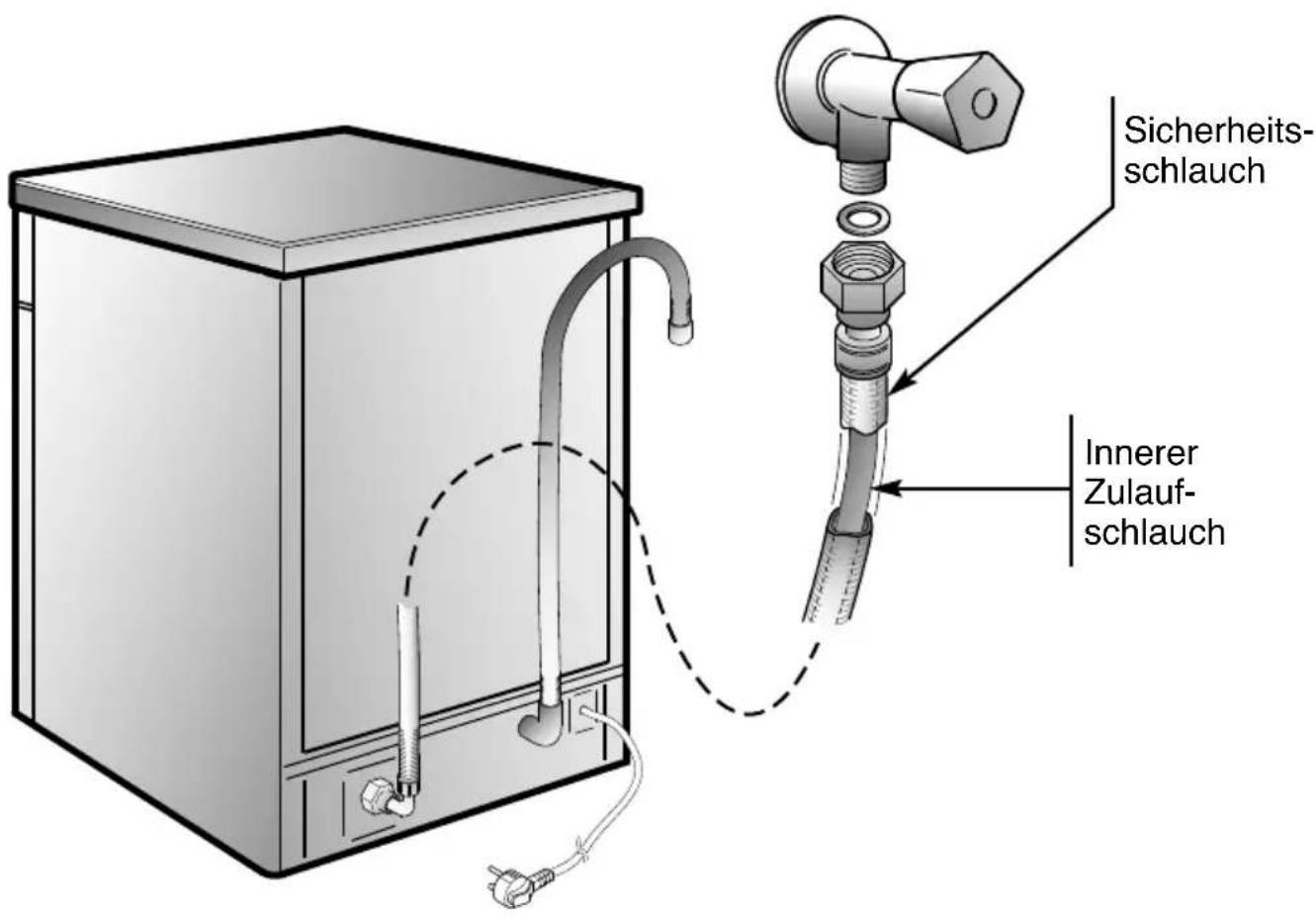 Sicherheitsschlauch

Innerer Zulaufschlauch