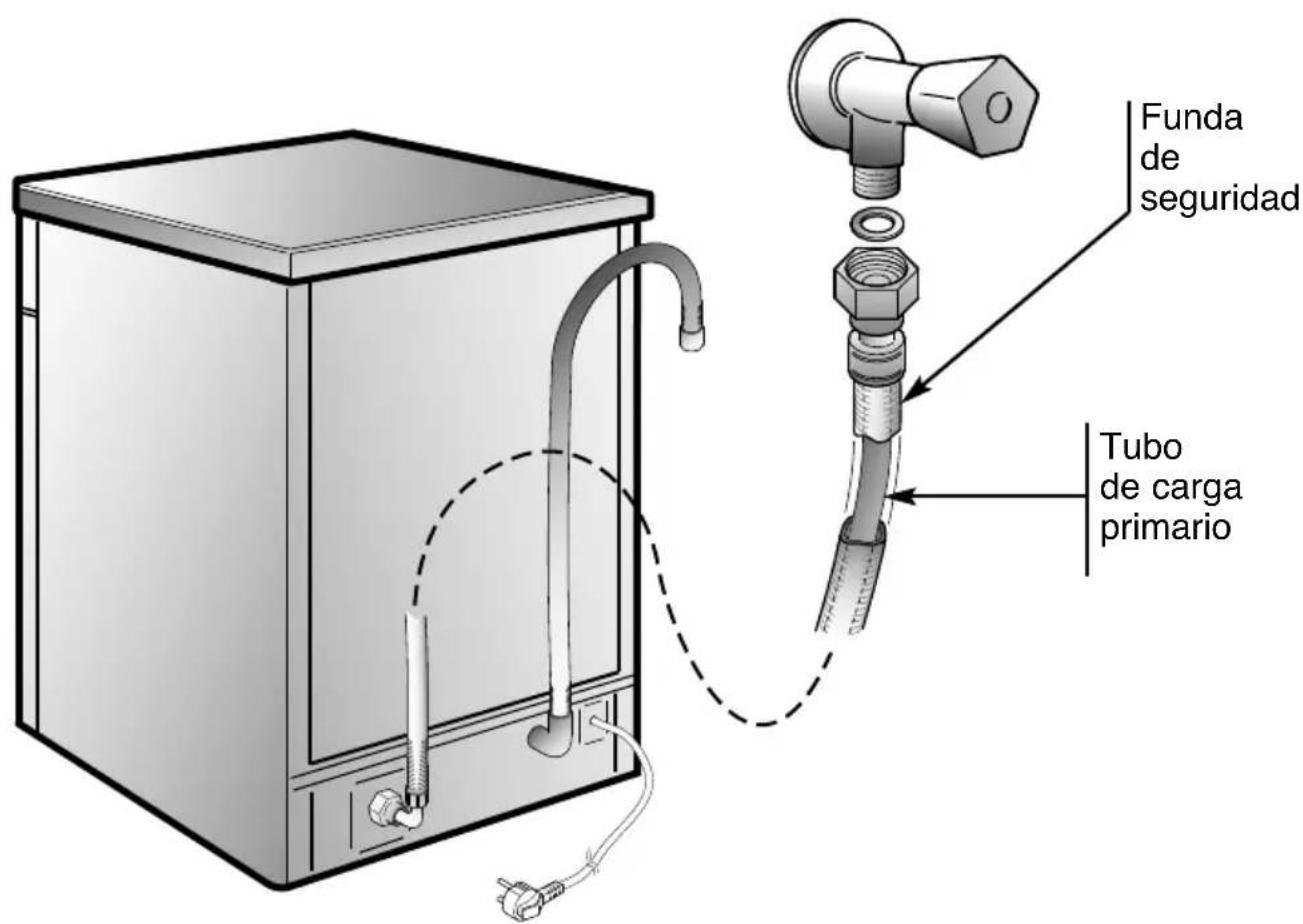 Funda de seguridad

Tubo de carga primario