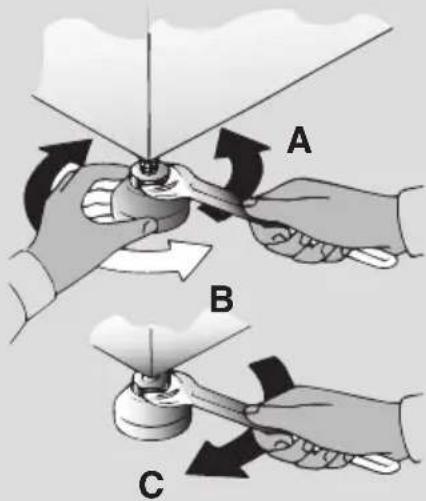 A

B

C