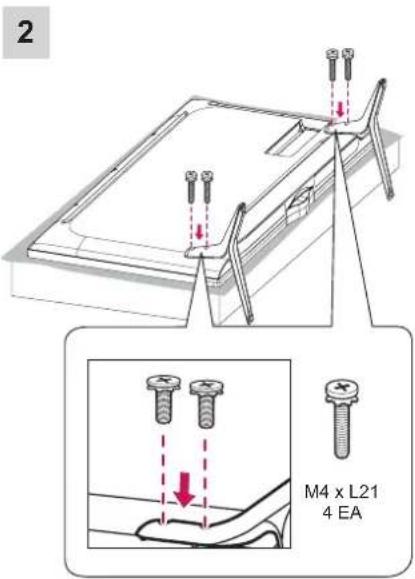 2

M4 x L21
4 EA