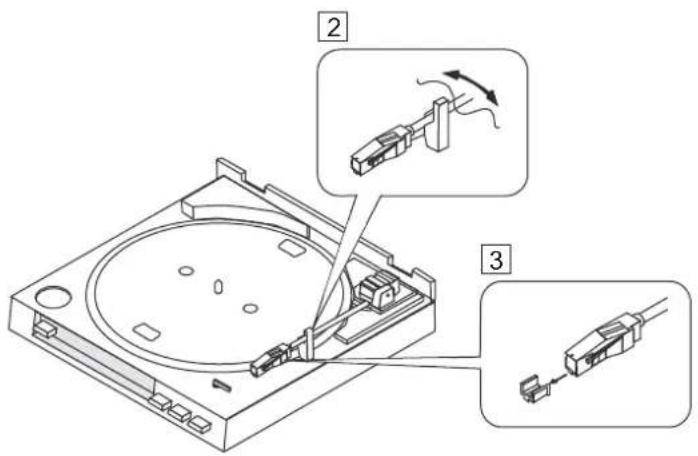 2

3